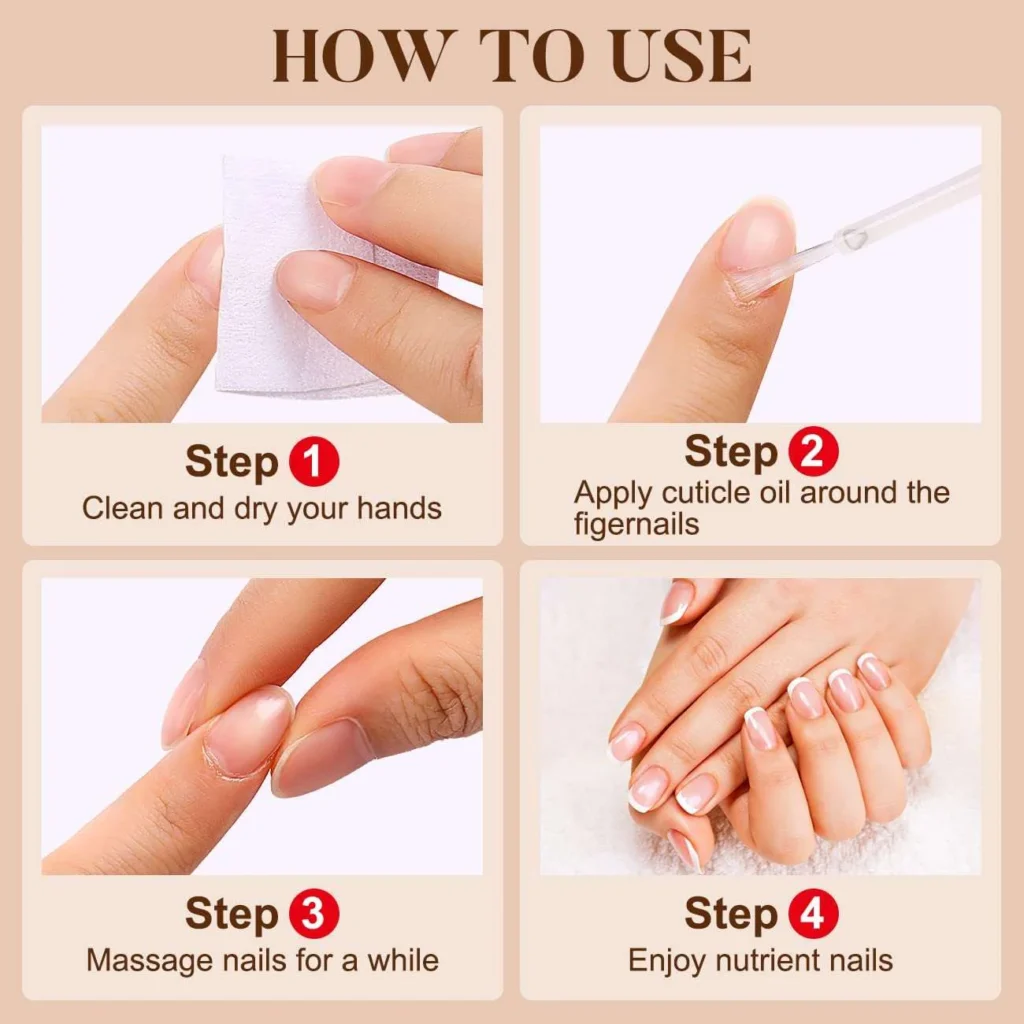 HOW TO USE

Step 1
Clean and dry your hands

Step 2
Apply cuticle oil around the figernails

Step 3
Massage nails for a while

Step 4
Enjoy nutrient nails